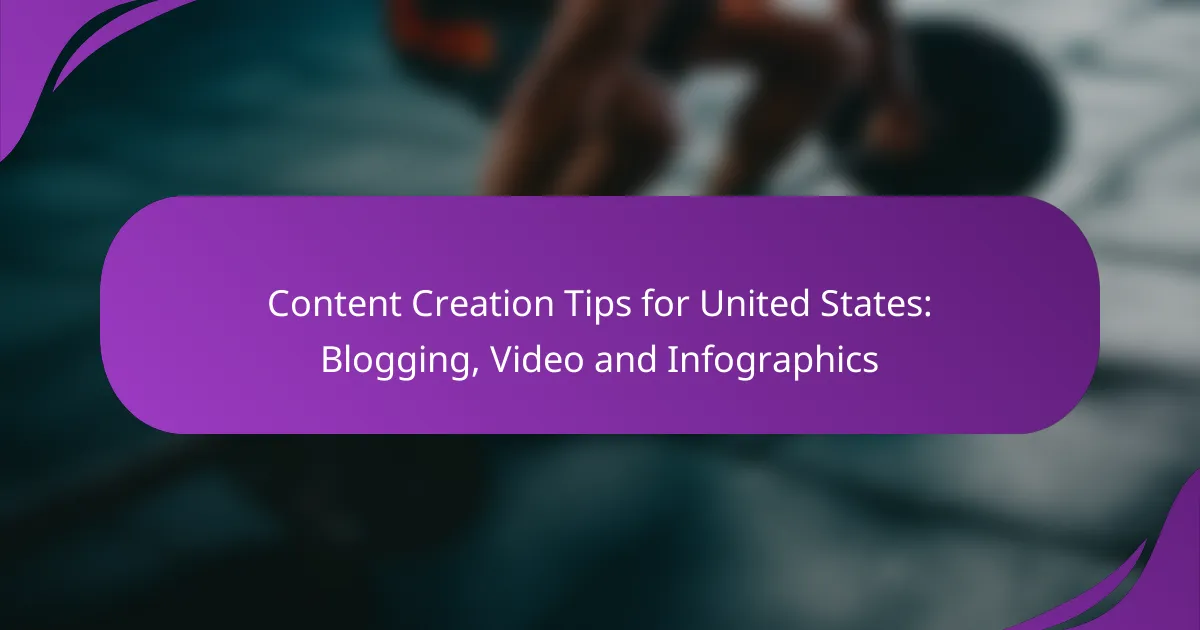 Content Creation Tips for United States: Blogging, Video and Infographics